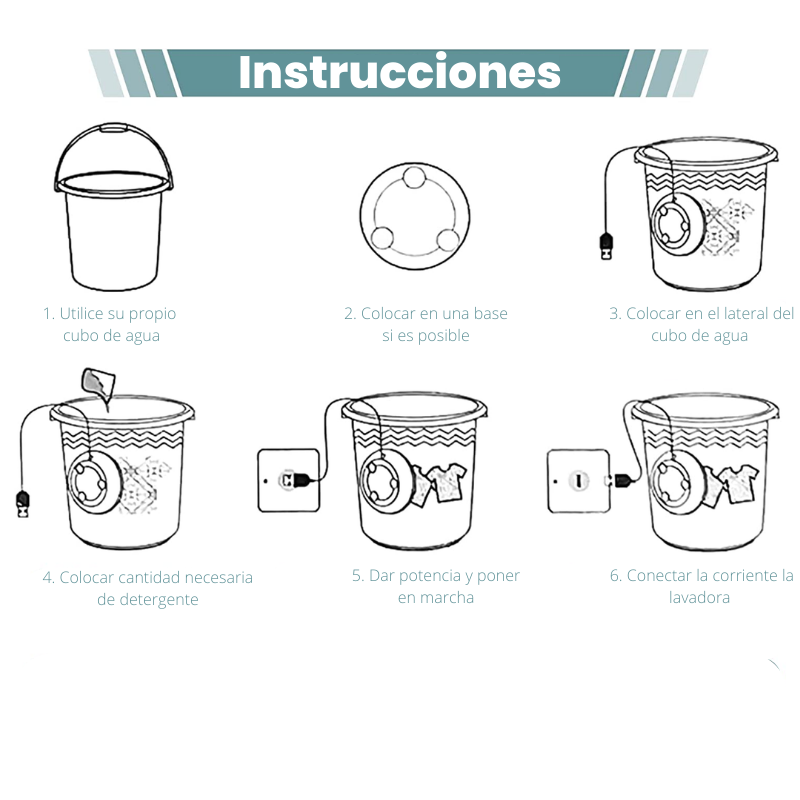 Instrucciones

1. Utilice su propio cubo de agua

2. Colocar en una base si es posible

3. Colocar en el lateral del cubo de agua

4. Colocar cantidad necesaria de detergente

5. Dar potencia y poner en marcha

6. Conectar la corriente la lavadora