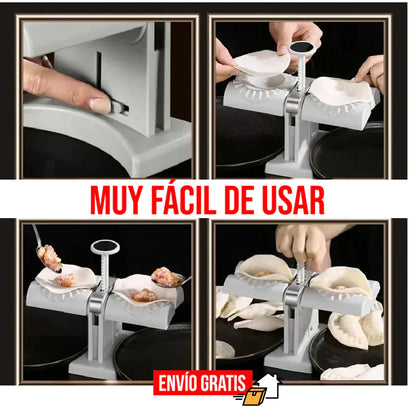 MUY FÁCIL DE USAR

ENVÍO GRATIS