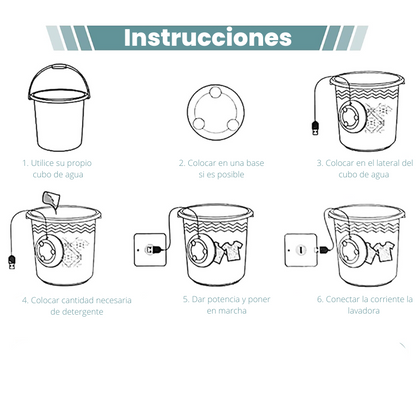 Instrucciones

1. Utilice su propio cubo de agua

2. Colocar en una base si es posible

3. Colocar en el lateral del cubo de agua

4. Colocar cantidad necesaria de detergente

5. Dar potencia y poner en marcha

6. Conectar la corriente la lavadora