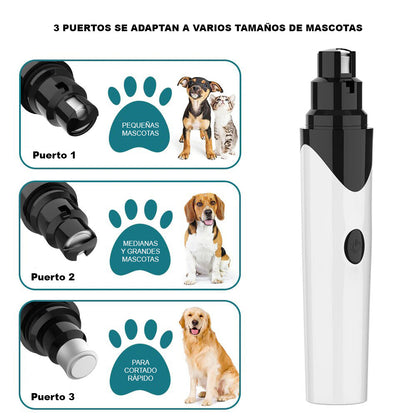 3 PUERTOS SE ADAPTAN A VARIOS TAMAÑOS DE MASCOTAS

PEQUEÑAS MASCOTAS

Puerto 1

MEDIANAS Y GRANDES MASCOTAS

Puerto 2

PARA CORTADO RÁPIDO

Puerto 3